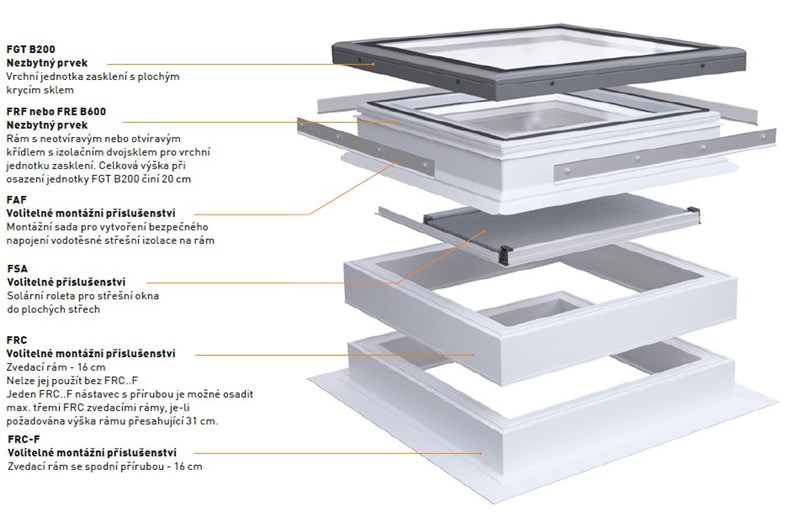 FGT B200
Nezbytný prvek
Vrchní jednotka zasklení s plochým krycím sklem

FRF nebo FRE B600
Nezbytný prvek
Rám s neotvíravým nebo otvíravým křídlem s izolačním dvojsklem pro vrchní jednotku zasklení. Celková výška při osazení jednotky FGT B200 činí 20 cm

FAF
Volitelné montážní příslušenství
Montážní sada pro vytvoření bezpečného napojení vodotěsné střešní izolace na rám

FSA
Volitelné příslušenství
Solární roleta pro střešní okna do plochých střech

FRC
Volitelné montážní příslušenství
Zvedací rám - 16 cm
Nelze jej použít bez FRC..F
Jeden FRC..F nástavec s přírubou je možné osadit max. třemi FRC zvedacími rámy, je-li požadována výška rámu přesahující 31 cm.

FRC-F
Volitelné montážní příslušenství
Zvedací rám se spodní přírubou - 16 cm